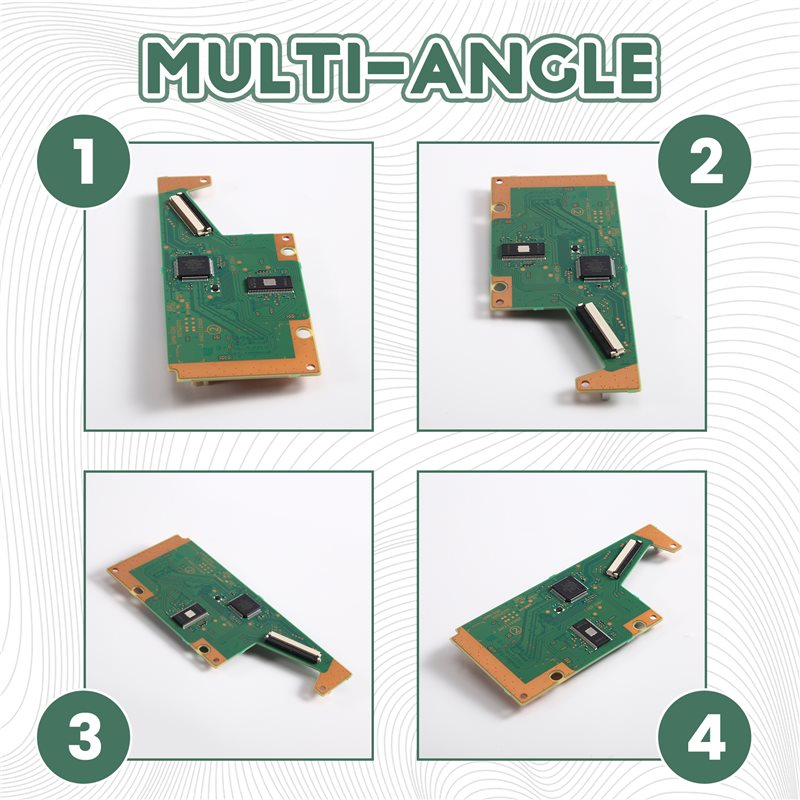 MULTI-ANGLE

1

2

3

4